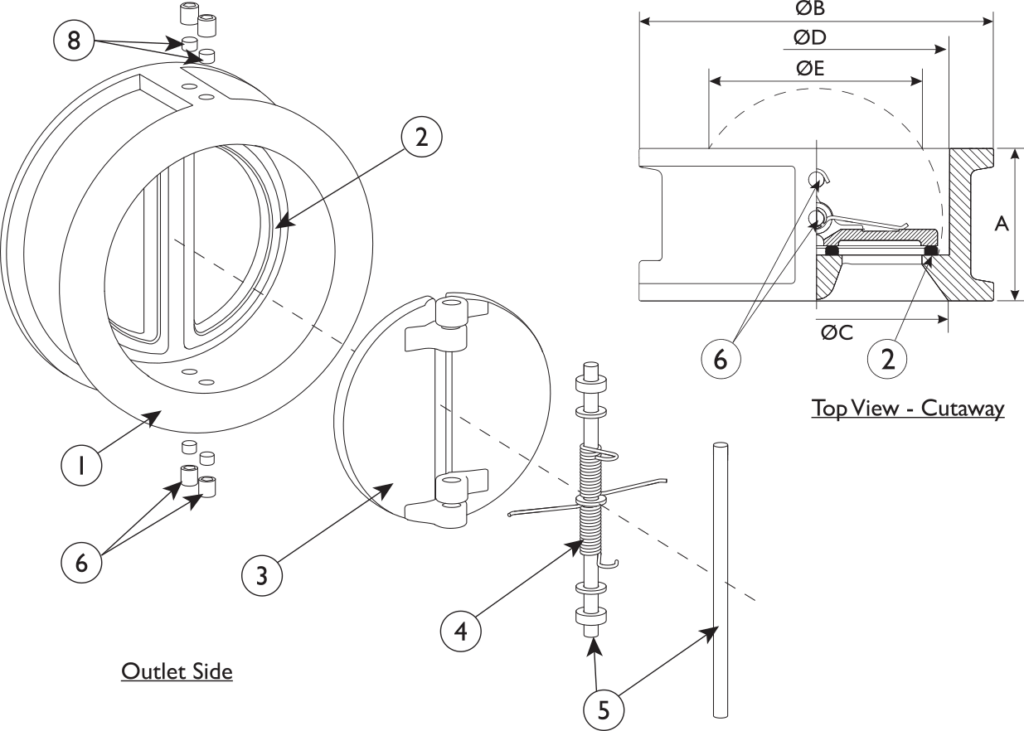 8

2

1

6

3

4

5

Outlet Side

ØB

ØD

ØE

A

ØC

6

2

Top View - Cutaway